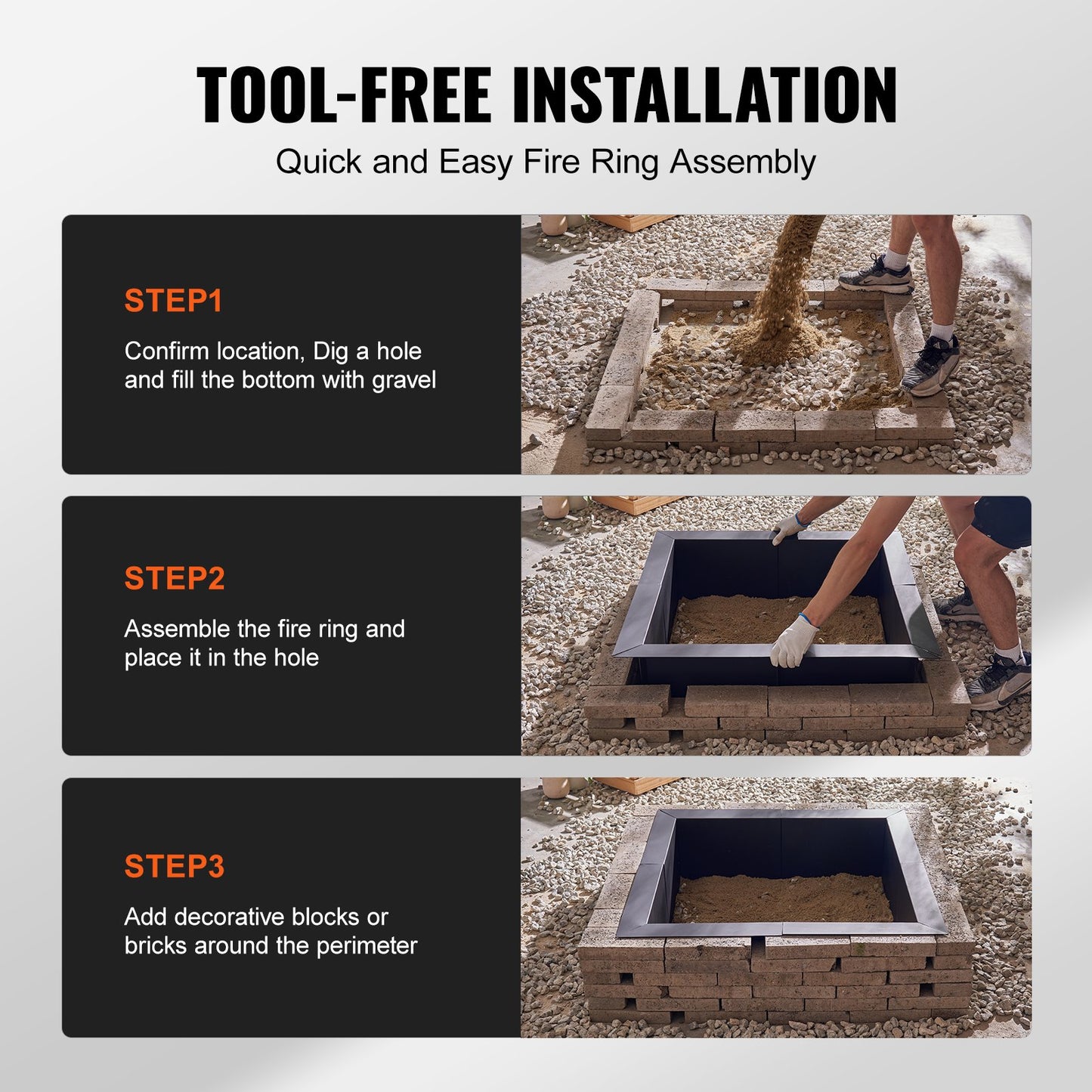 TOOL-FREE INSTALLATION

Quick and Easy Fire Ring Assembly

STEP1

Confirm location, Dig a hole and fill the bottom with gravel

STEP2

Assemble the fire ring and place it in the hole

STEP3

Add decorative blocks or bricks around the perimeter