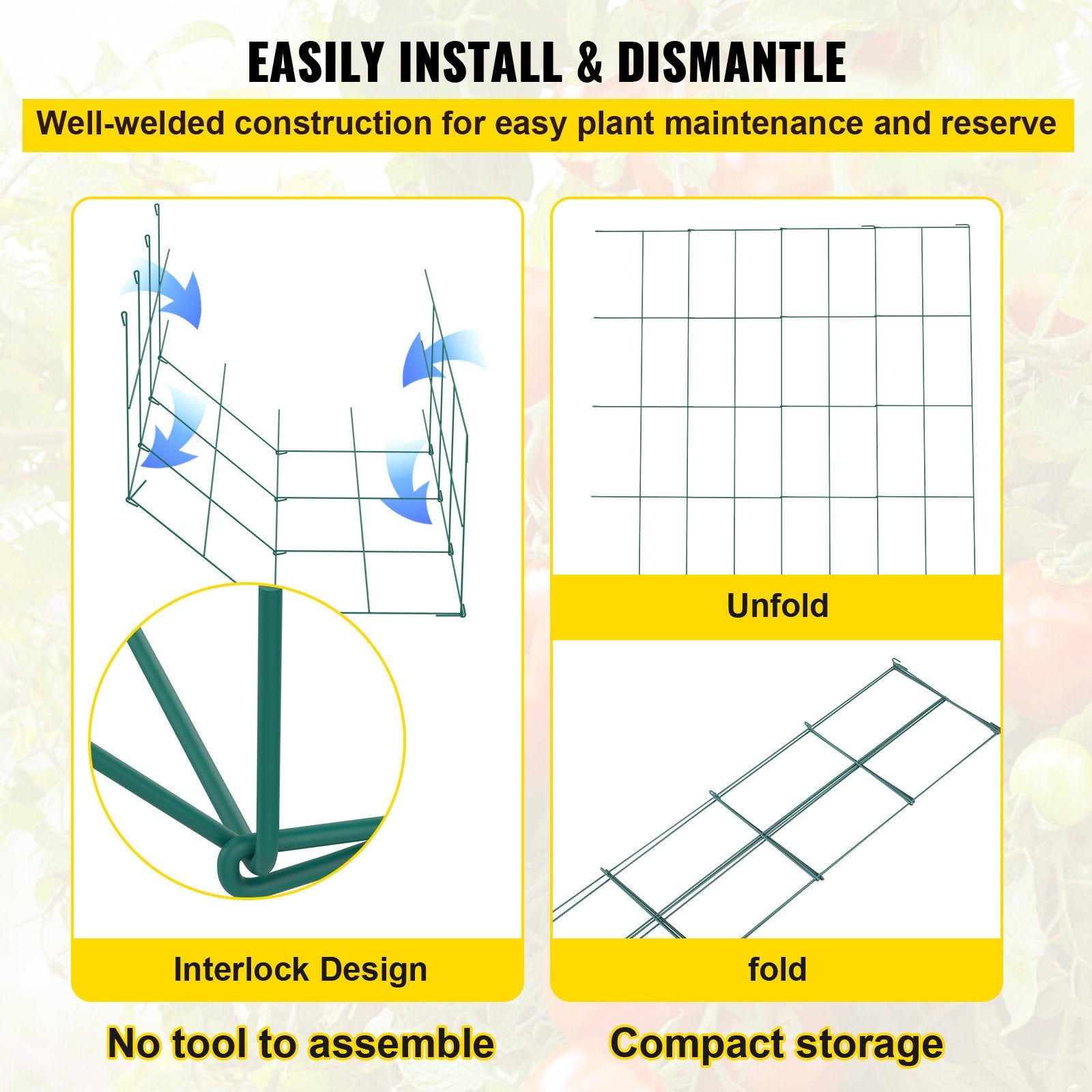 EASILY INSTALL & DISMANTLE

Well-welded construction for easy plant maintenance and reserve

Interlock Design

No tool to assemble

Unfold

fold

Compact storage