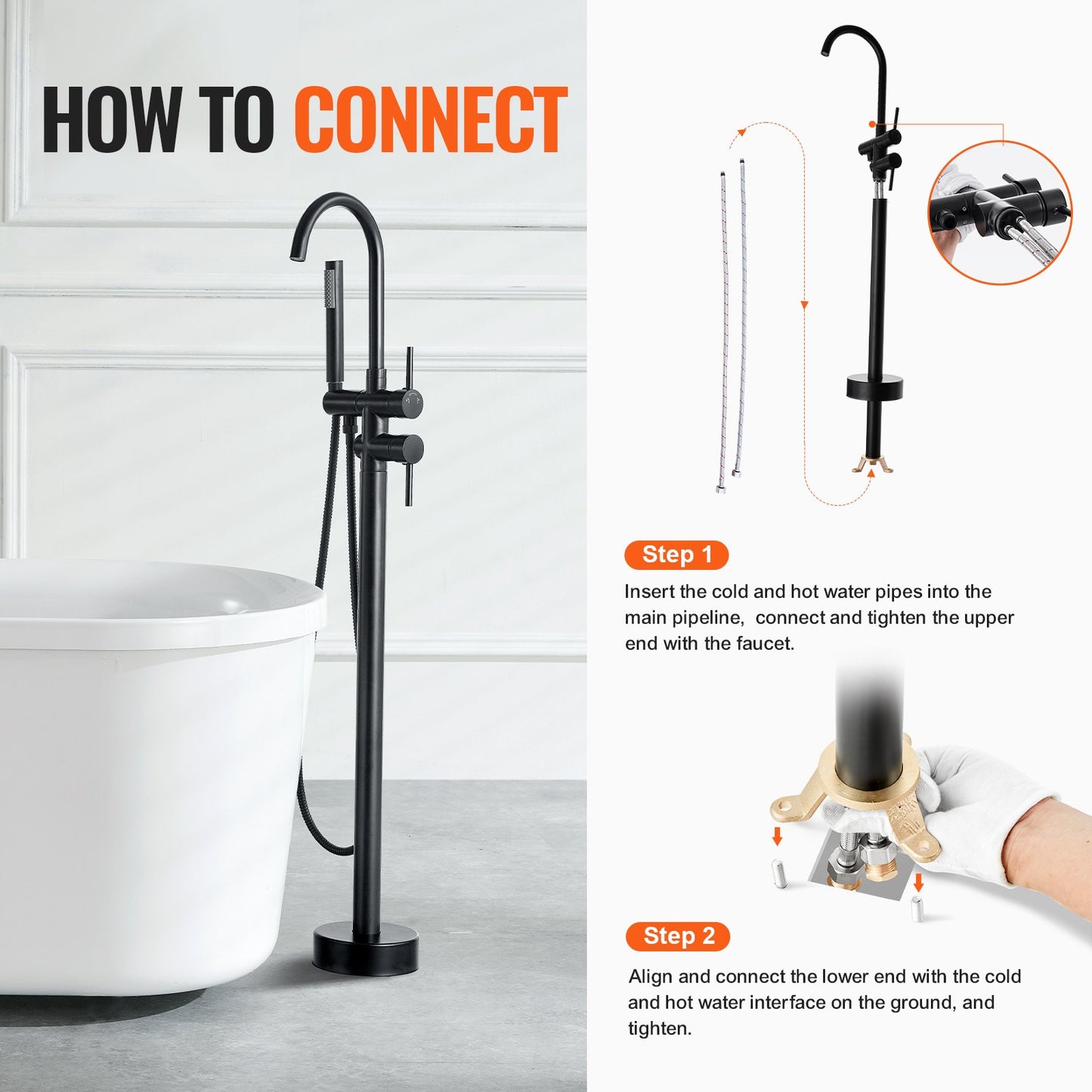 HOW TO CONNECT

Step 1

Insert the cold and hot water pipes into the main pipeline, connect and tighten the upper end with the faucet.

Step 2

Align and connect the lower end with the cold and hot water interface on the ground, and tighten.