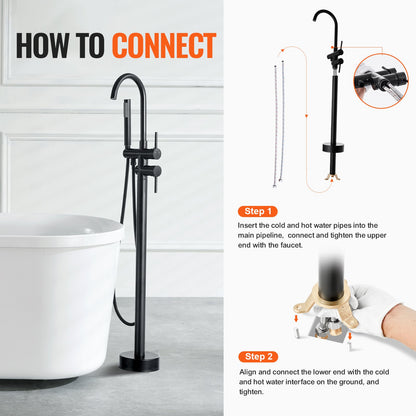 HOW TO CONNECT

Step 1

Insert the cold and hot water pipes into the main pipeline, connect and tighten the upper end with the faucet.

Step 2

Align and connect the lower end with the cold and hot water interface on the ground, and tighten.