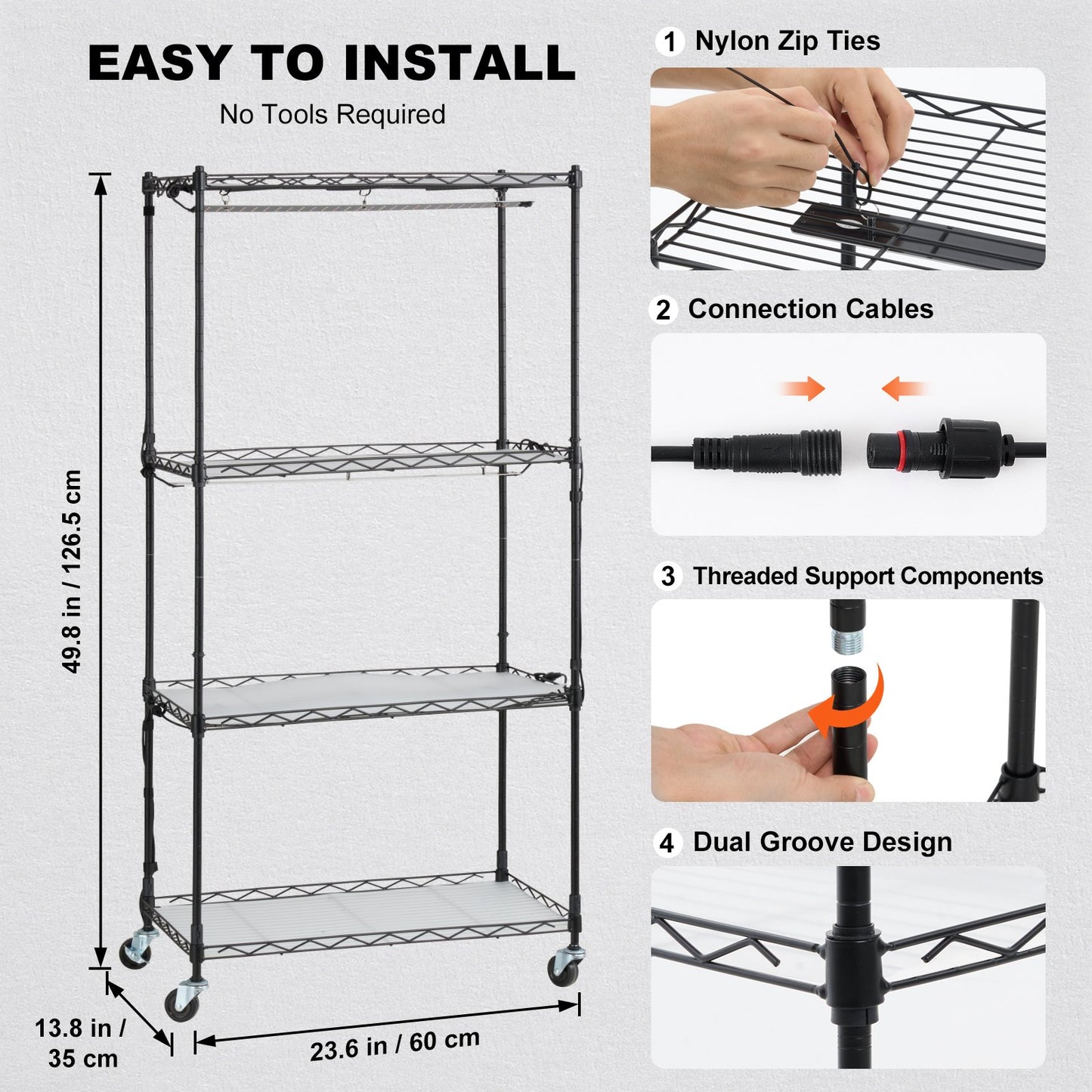 EASY TO INSTALL

No Tools Required

49.8 in / 126.5 cm

13.8 in / 35 cm

23.6 in / 60 cm

1 Nylon Zip Ties

2 Connection Cables

3 Threaded Support Components

4 Dual Groove Design