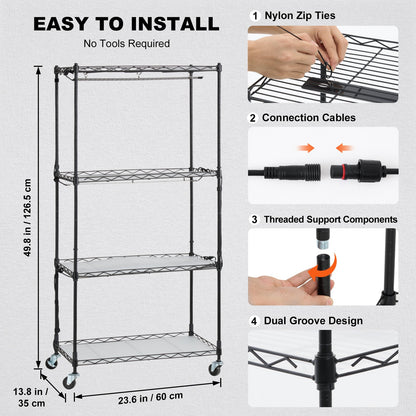 EASY TO INSTALL
No Tools Required

49.8 in / 126.5 cm

13.8 in / 35 cm

23.6 in / 60 cm

1 Nylon Zip Ties

2 Connection Cables

3 Threaded Support Components

4 Dual Groove Design