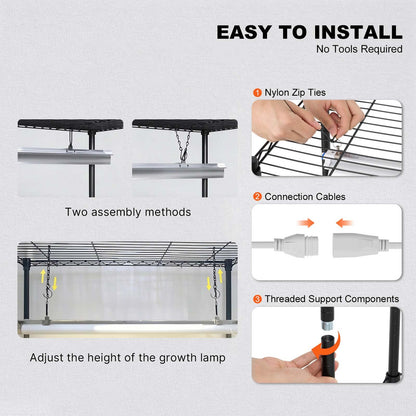 EASY TO INSTALL
No Tools Required

Two assembly methods

Adjust the height of the growth lamp

1 Nylon Zip Ties

2 Connection Cables

3 Threaded Support Components