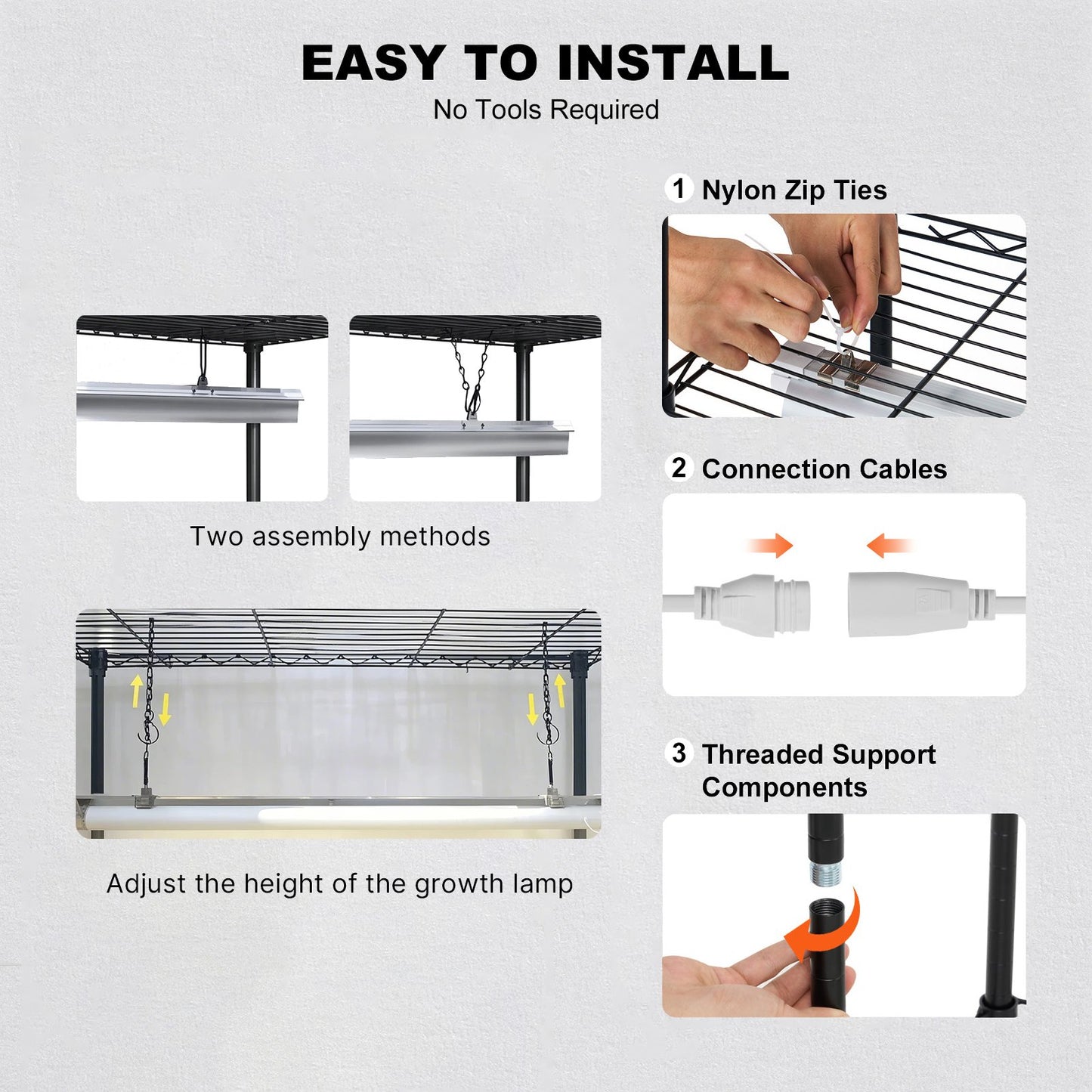 EASY TO INSTALL
No Tools Required

Two assembly methods

Adjust the height of the growth lamp

1 Nylon Zip Ties

2 Connection Cables

3 Threaded Support Components