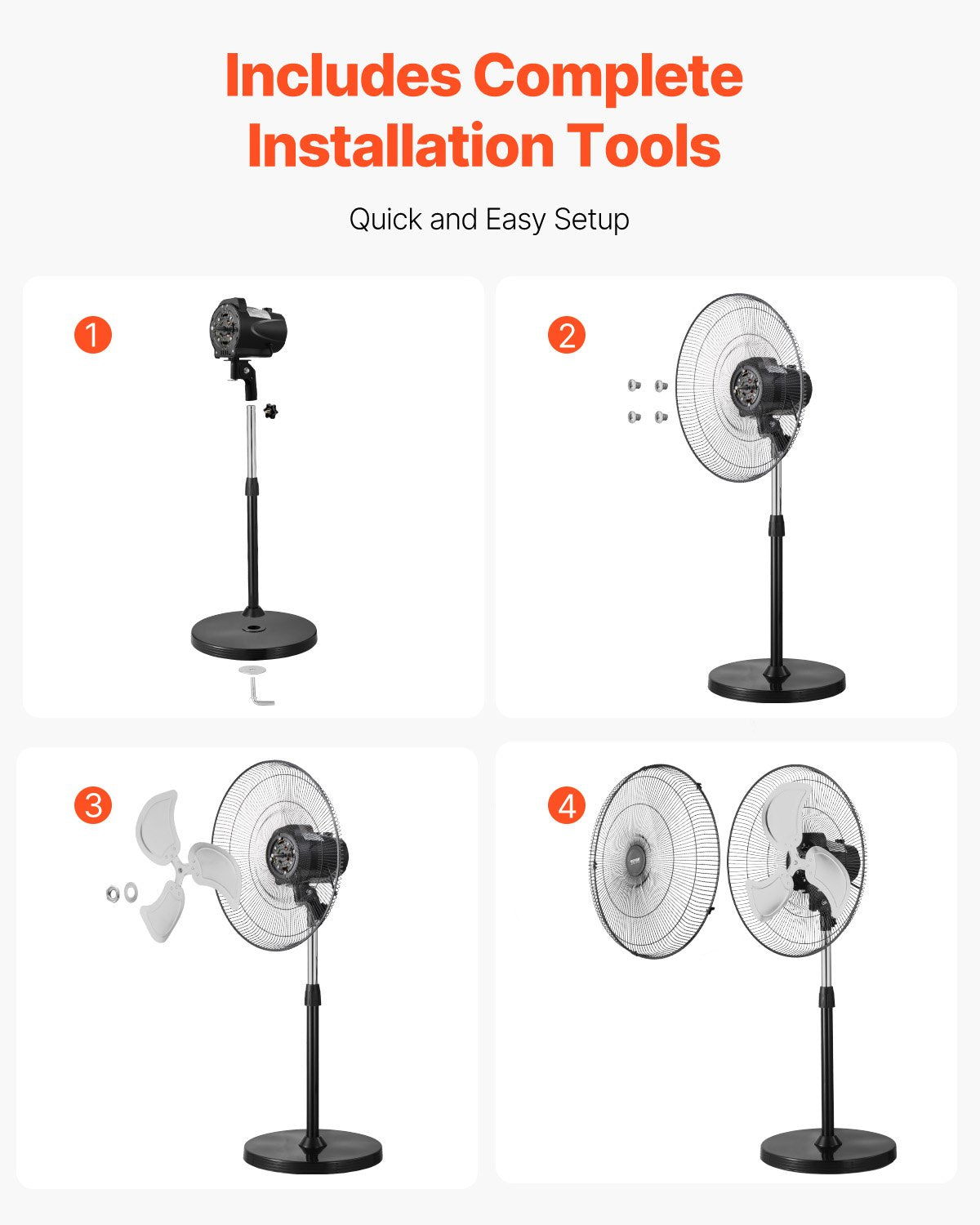 Includes Complete Installation Tools

Quick and Easy Setup

1

2

3

4