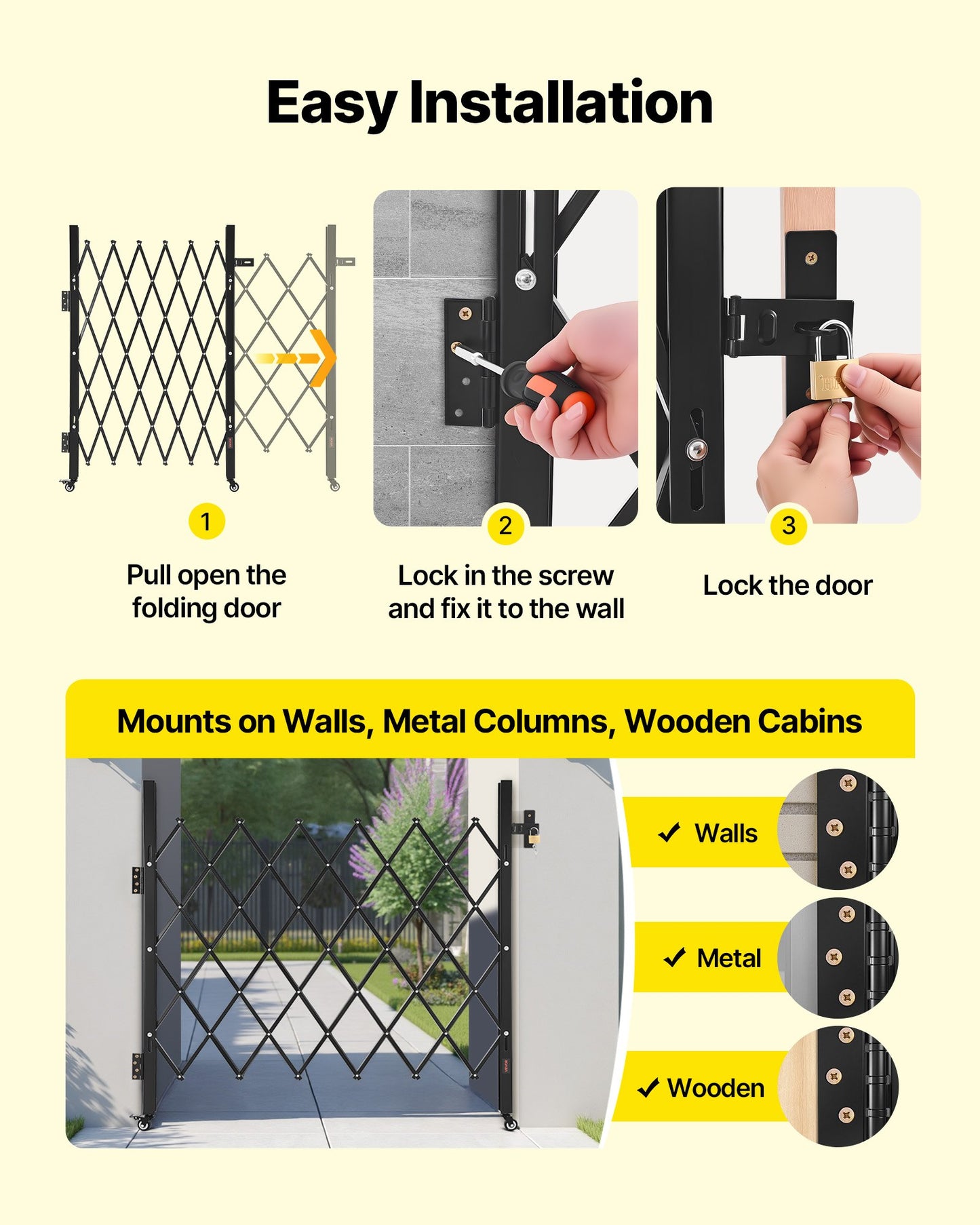 Easy Installation

1

Pull open the folding door

2

Lock in the screw and fix it to the wall

3

Lock the door

Mounts on Walls, Metal Columns, Wooden Cabins

✓ Walls

✓ Metal

✓ Wooden