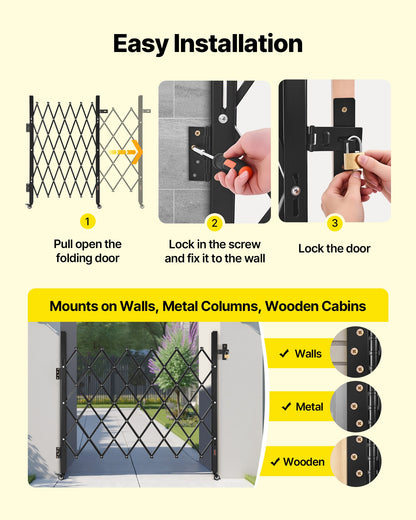 Easy Installation

1
Pull open the folding door

2
Lock in the screw and fix it to the wall

3
Lock the door

Mounts on Walls, Metal Columns, Wooden Cabins

✓ Walls

✓ Metal

✓ Wooden