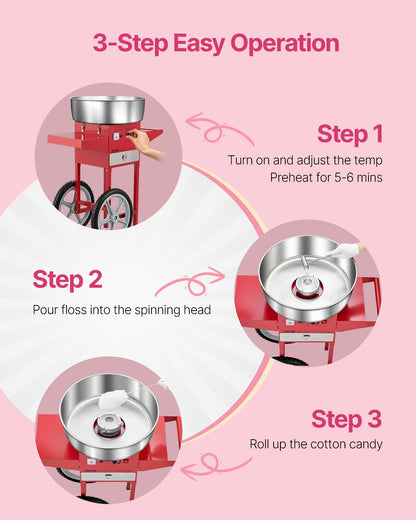 3-Step Easy Operation

Step 1

Turn on and adjust the temp
Preheat for 5-6 mins

Step 2

Pour floss into the spinning head

Step 3

Roll up the cotton candy