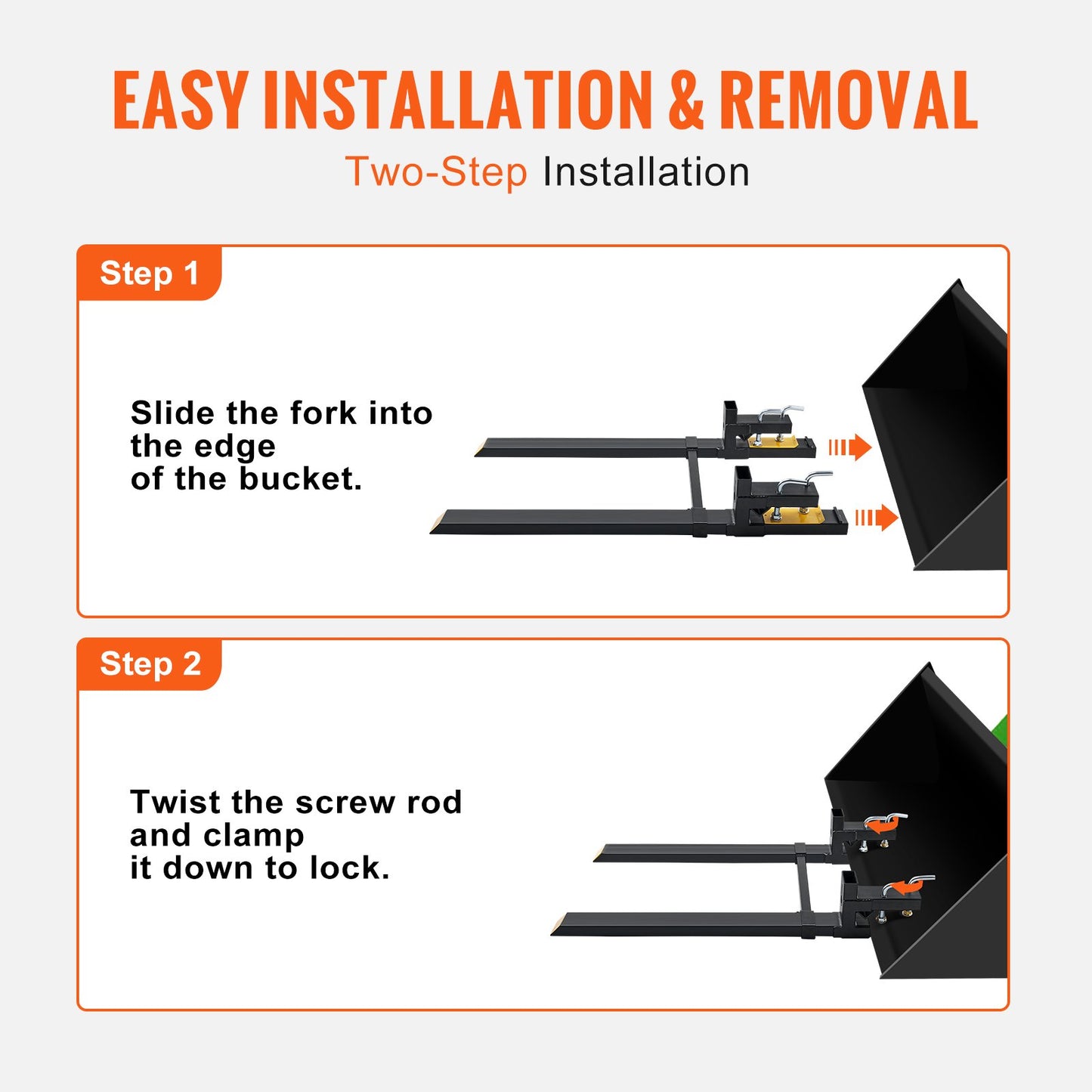 EASY INSTALLATION & REMOVAL

Two-Step Installation

Step 1

Slide the fork into the edge of the bucket.

Step 2

Twist the screw rod and clamp it down to lock.