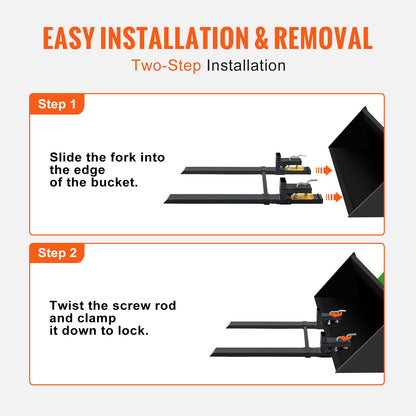 EASY INSTALLATION & REMOVAL
Two-Step Installation

Step 1

Slide the fork into the edge of the bucket.

Step 2

Twist the screw rod and clamp it down to lock.