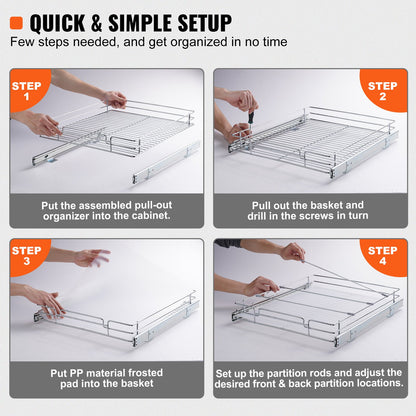 QUICK & SIMPLE SETUP
Few steps needed, and get organized in no time

STEP 1

Put the assembled pull-out organizer into the cabinet.

STEP 2

Pull out the basket and drill in the screws in turn

STEP 3

Put PP material frosted pad into the basket

STEP 4

Set up the partition rods and adjust the desired front & back partition locations.