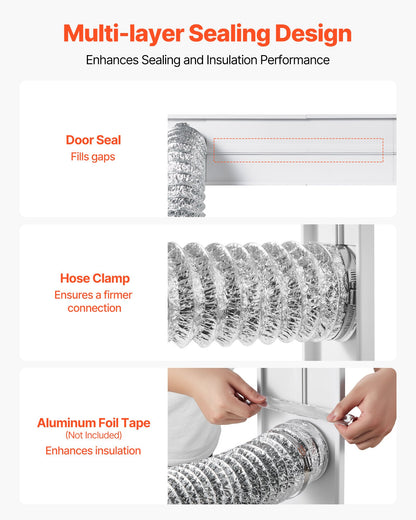 Multi-layer Sealing Design

Enhances Sealing and Insulation Performance

Door Seal
Fills gaps

Hose Clamp
Ensures a firmer connection

Aluminum Foil Tape
(Not Included)
Enhances insulation