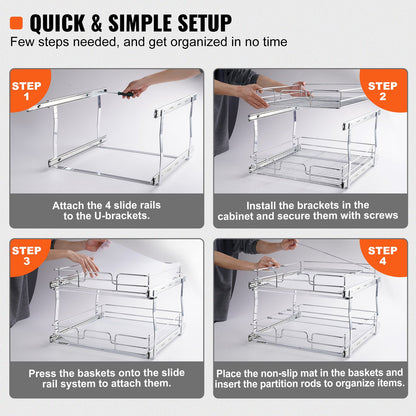 QUICK & SIMPLE SETUP
Few steps needed, and get organized in no time

STEP 1
Attach the 4 slide rails to the U-brackets.

STEP 2
Install the brackets in the cabinet and secure them with screws

STEP 3
Press the baskets onto the slide rail system to attach them.

STEP 4
Place the non-slip mat in the baskets and insert the partition rods to organize items.