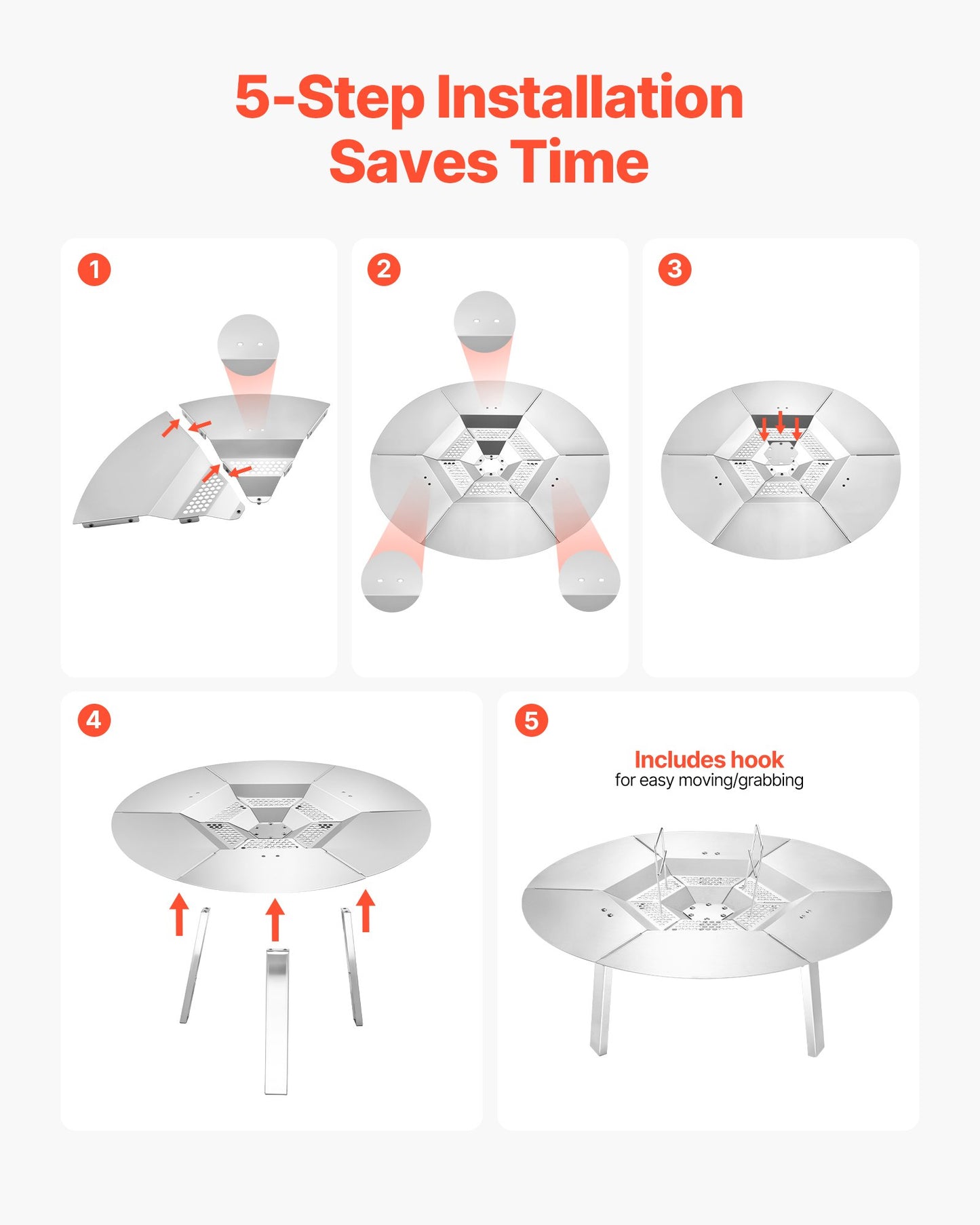 5-Step Installation Saves Time

1

2

3

4

5

Includes hook
for easy moving/grabbing