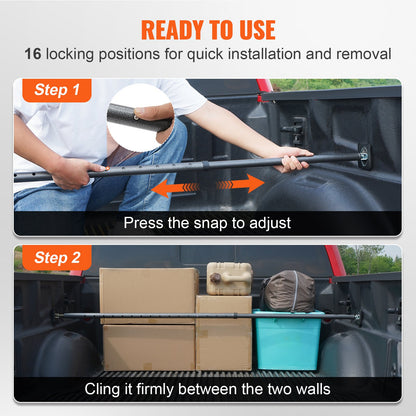 READY TO USE
16 locking positions for quick installation and removal

Step 1

Press the snap to adjust

Step 2

Cling it firmly between the two walls