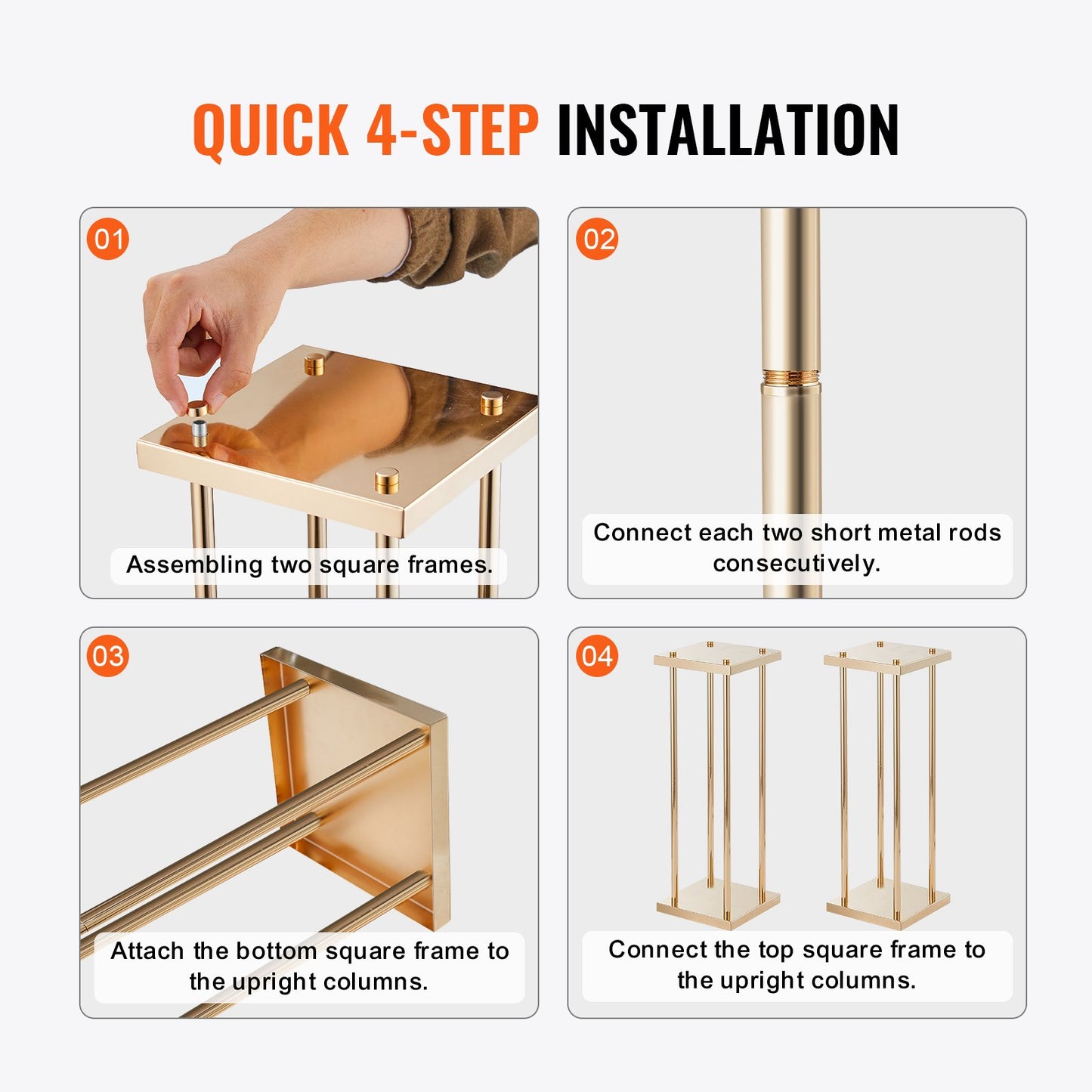 QUICK 4-STEP INSTALLATION

01

Assembling two square frames.

02

Connect each two short metal rods consecutively.

03

Attach the bottom square frame to the upright columns.

04

Connect the top square frame to the upright columns.