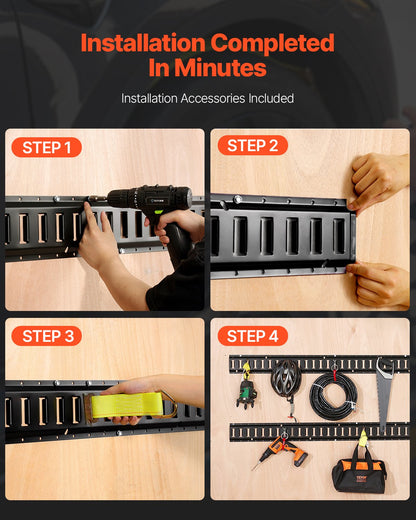 Installation Completed In Minutes

Installation Accessories Included

STEP 1

STEP 2

STEP 3

STEP 4

VEVOR