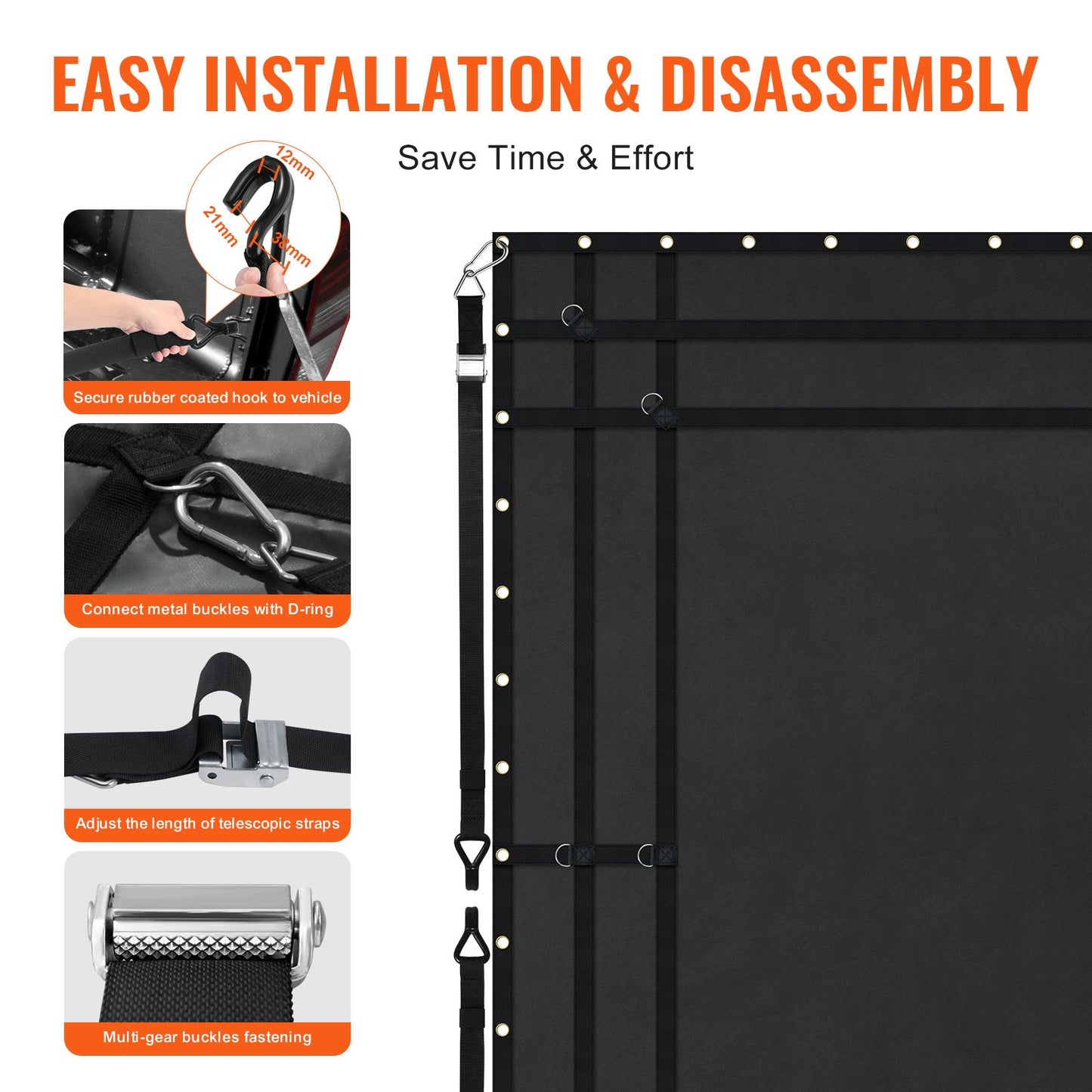 EASY INSTALLATION & DISASSEMBLY

Save Time & Effort

12mm
21mm
38mm

Secure rubber coated hook to vehicle

Connect metal buckles with D-ring

Adjust the length of telescopic straps

Multi-gear buckles fastening