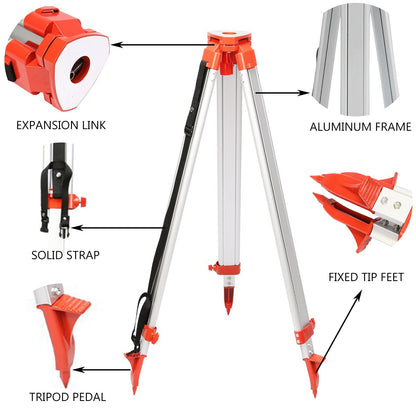 EXPANSION LINK

ALUMINUM FRAME

SOLID STRAP

FIXED TIP FEET

TRIPOD PEDAL