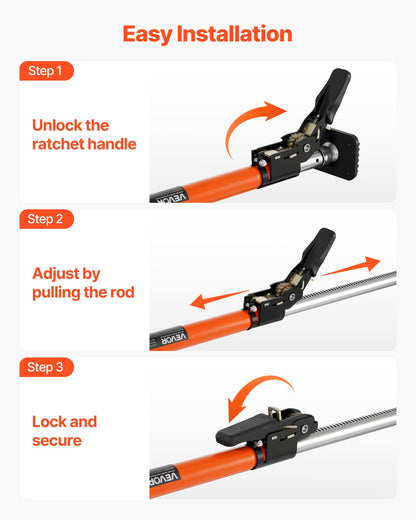 Easy Installation

Step 1

Unlock the ratchet handle

VEVOR

Step 2

Adjust by pulling the rod

VEVOR

Step 3

Lock and secure

VEVOR