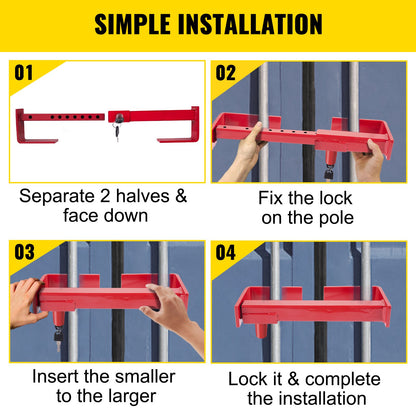 SIMPLE INSTALLATION

01

Separate 2 halves & face down

02

Fix the lock on the pole

03

Insert the smaller to the larger

04

Lock it & complete the installation