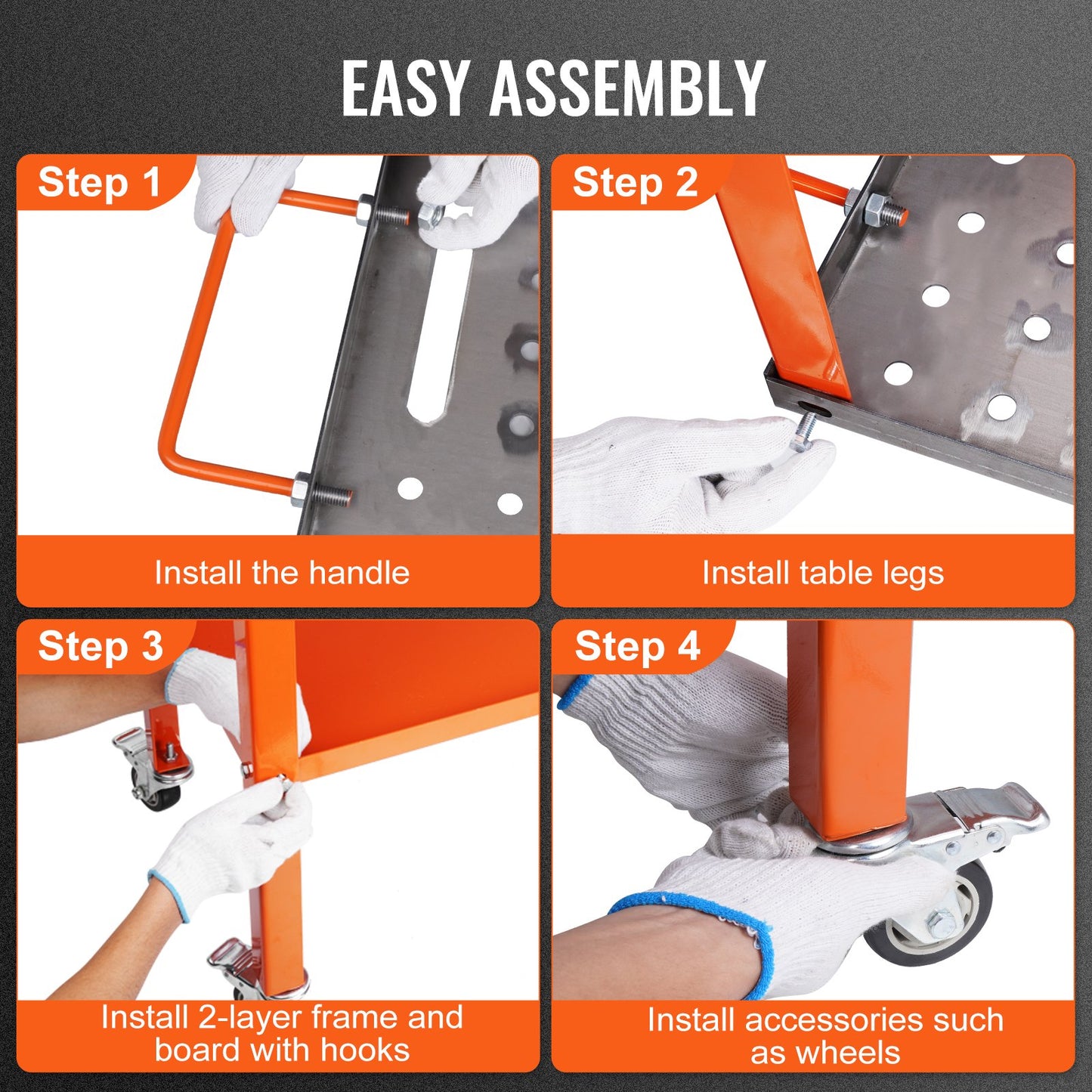 EASY ASSEMBLY

Step 1

Install the handle

Step 2

Install table legs

Step 3

Install 2-layer frame and board with hooks

Step 4

Install accessories such as wheels