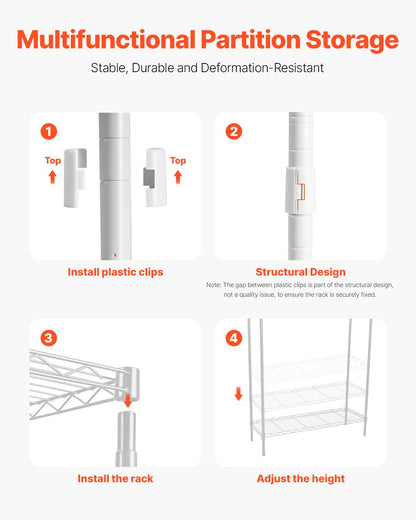 Multifunctional Partition Storage

Stable, Durable and Deformation-Resistant

1

Top

Top

Install plastic clips

2

Structural Design

Note: The gap between plastic clips is part of the structural design, not a quality issue, to ensure the rack is securely fixed.

3

Install the rack

4

Adjust the height