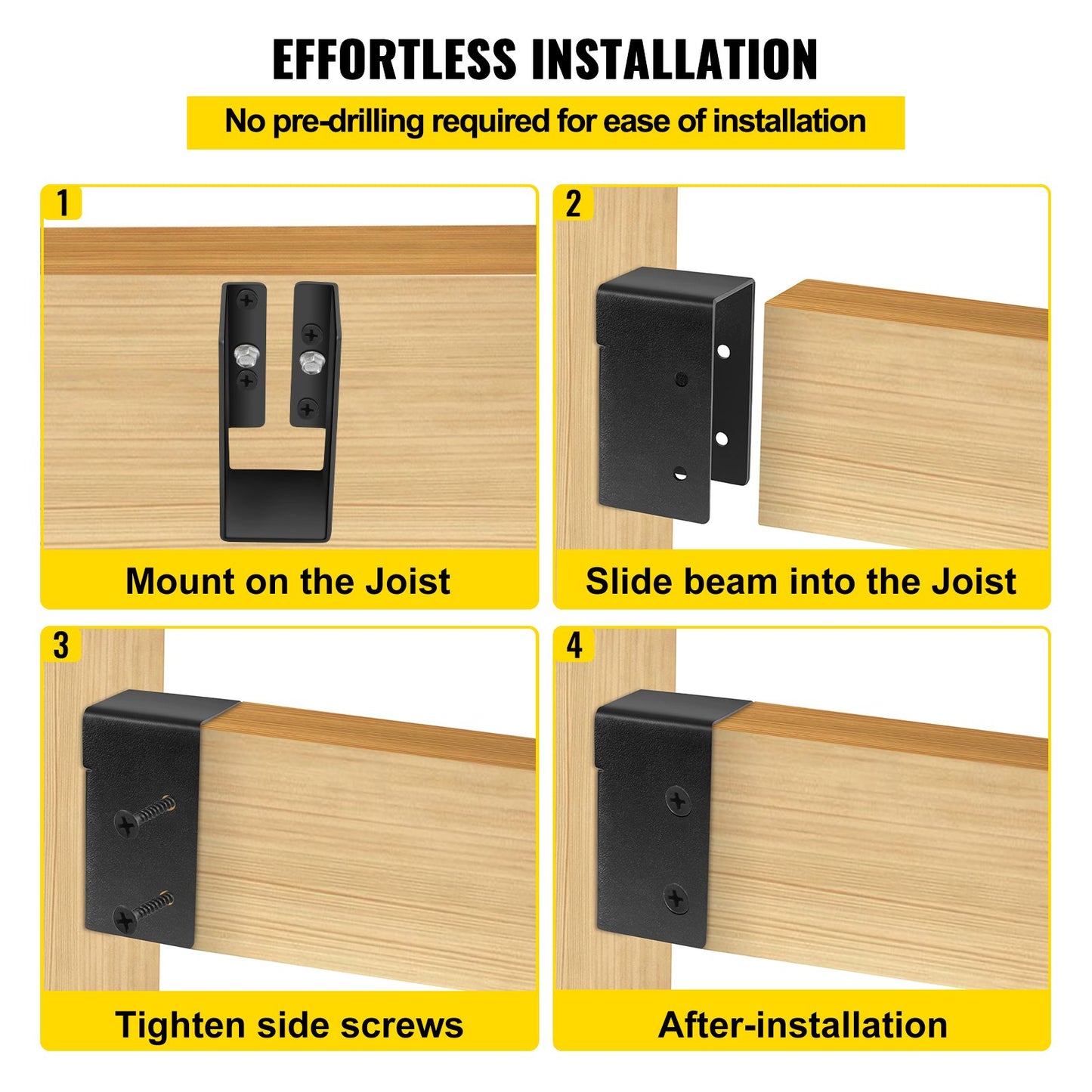 EFFORTLESS INSTALLATION

No pre-drilling required for ease of installation

1

Mount on the Joist

2

Slide beam into the Joist

3

Tighten side screws

4

After-installation