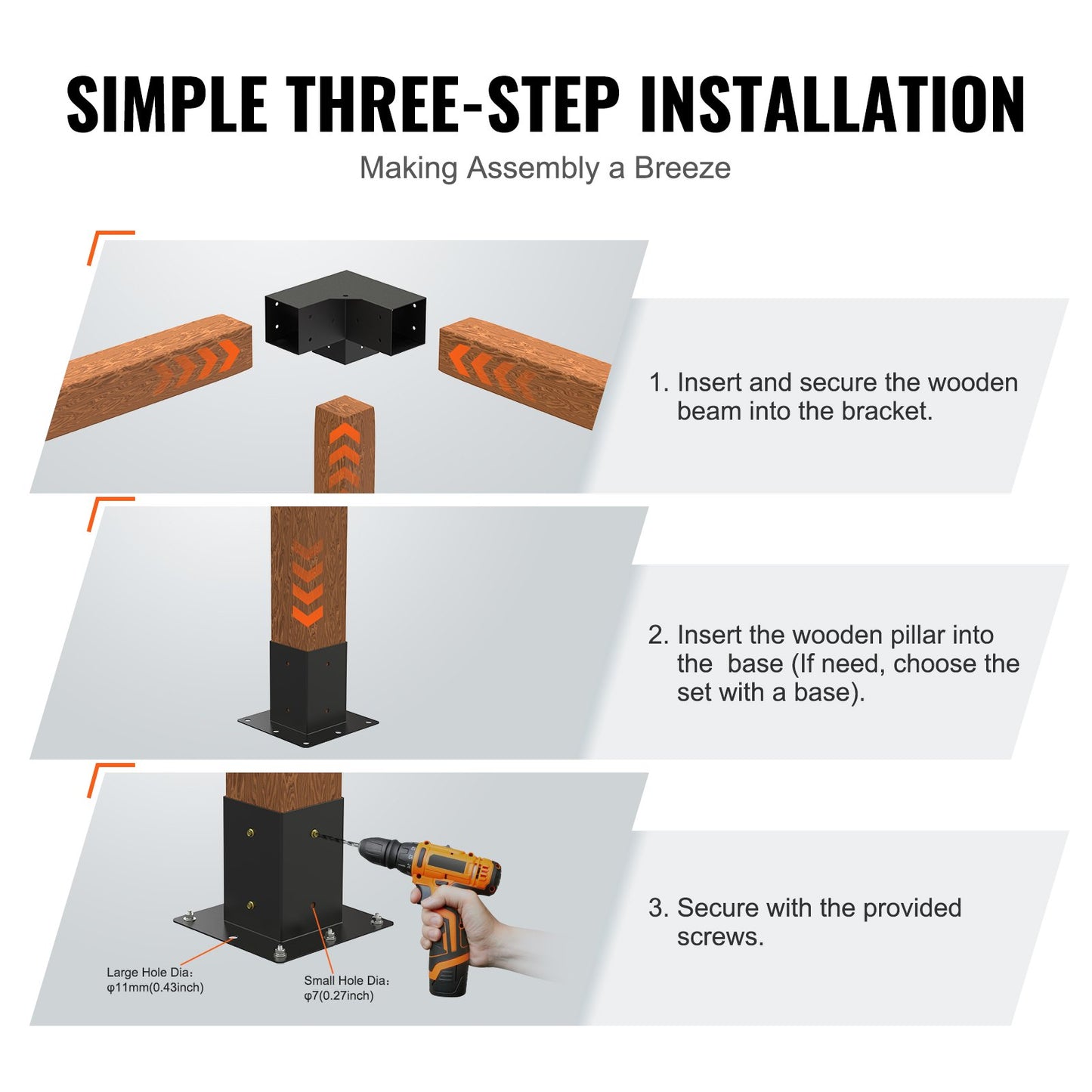 SIMPLE THREE-STEP INSTALLATION

Making Assembly a Breeze

1. Insert and secure the wooden beam into the bracket.

2. Insert the wooden pillar into the base (If need, choose the set with a base).

Large Hole Dia: φ11mm(0.43inch)

Small Hole Dia: φ7(0.27inch)

3. Secure with the provided screws.