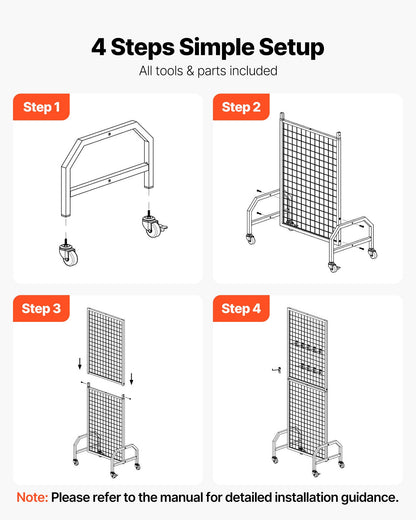 4 Steps Simple Setup
All tools & parts included

Step 1

Step 2

Step 3

Step 4

Note: Please refer to the manual for detailed installation guidance.