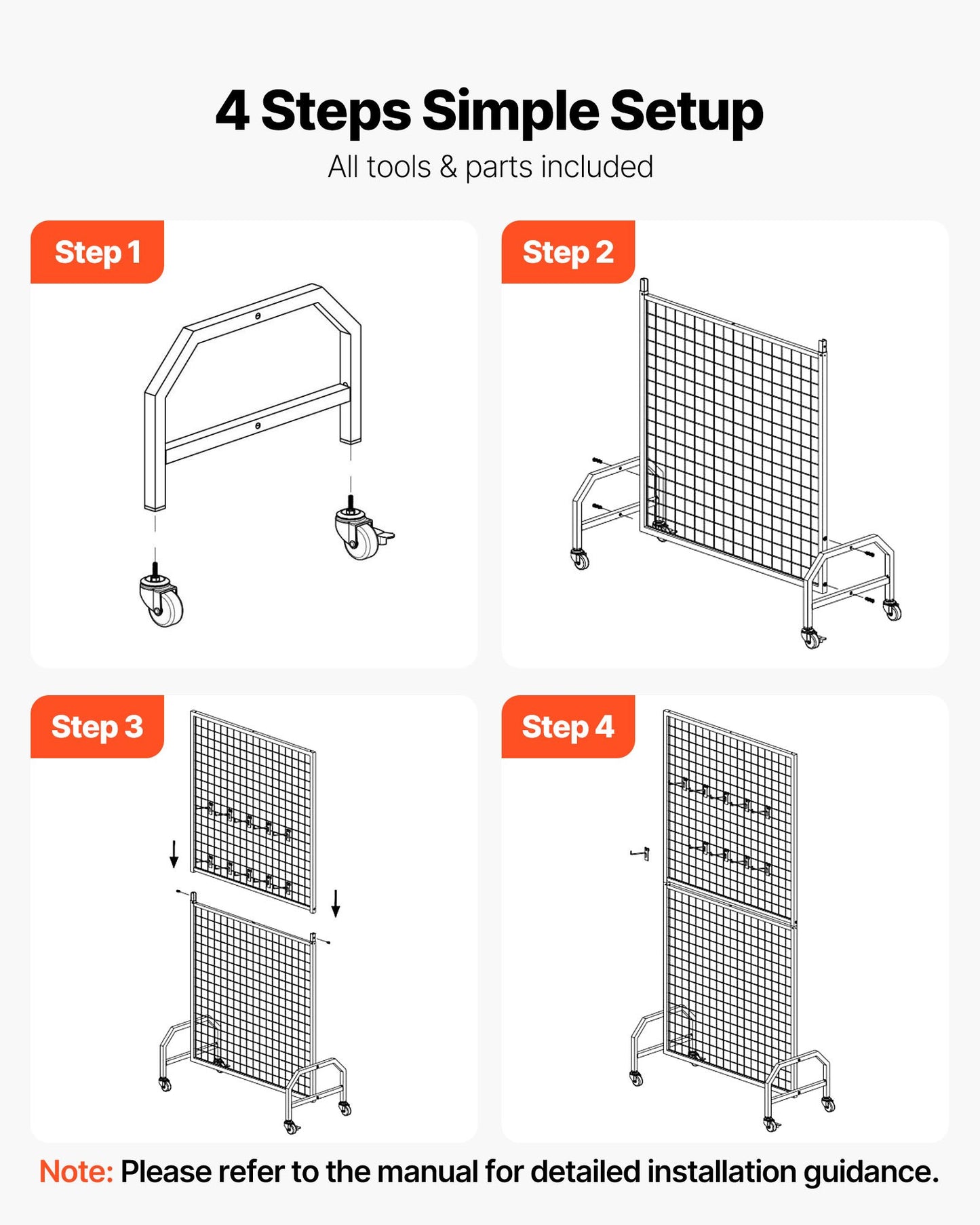 4 Steps Simple Setup

All tools & parts included

Step 1

Step 2

Step 3

Step 4

Note: Please refer to the manual for detailed installation guidance.