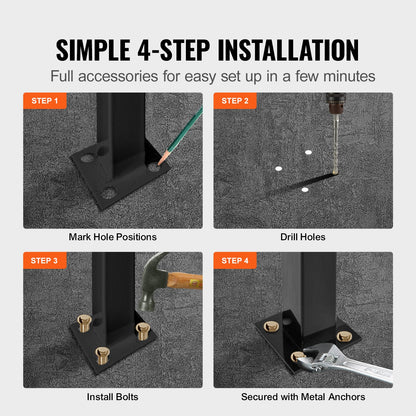 SIMPLE 4-STEP INSTALLATION

Full accessories for easy set up in a few minutes

STEP 1

Mark Hole Positions

STEP 2

Drill Holes

STEP 3

Install Bolts

STEP 4

Secured with Metal Anchors