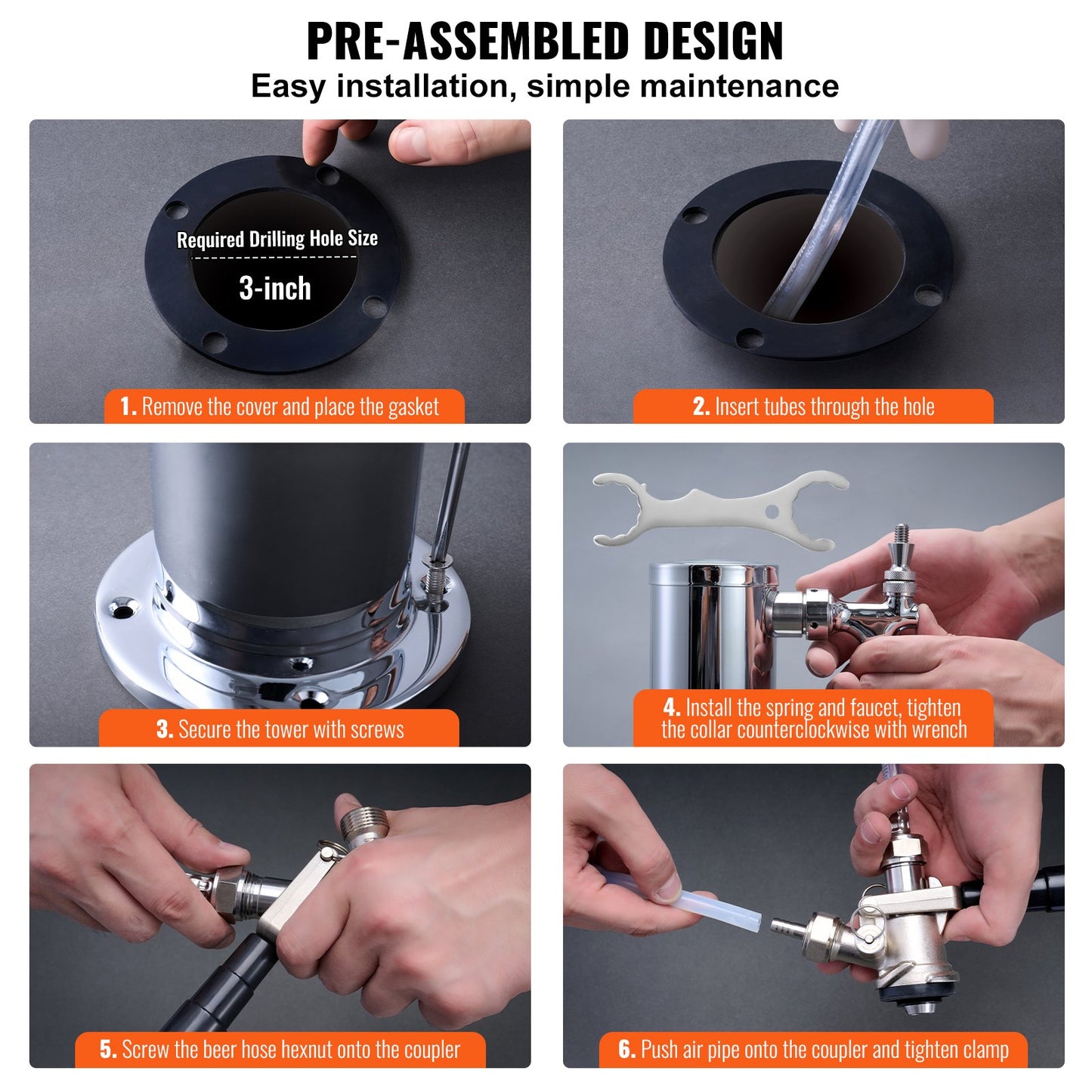 PRE-ASSEMBLED DESIGN
Easy installation, simple maintenance

Required Drilling Hole Size
3-inch

1. Remove the cover and place the gasket

2. Insert tubes through the hole

3. Secure the tower with screws

4. Install the spring and faucet, tighten the collar counterclockwise with wrench

5. Screw the beer hose hexnut onto the coupler

6. Push air pipe onto the coupler and tighten clamp