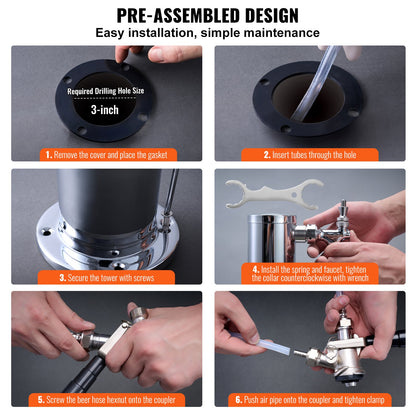 PRE-ASSEMBLED DESIGN
Easy installation, simple maintenance

Required Drilling Hole Size
3-inch

1. Remove the cover and place the gasket

2. Insert tubes through the hole

3. Secure the tower with screws

4. Install the spring and faucet, tighten the collar counterclockwise with wrench

5. Screw the beer hose hexnut onto the coupler

6. Push air pipe onto the coupler and tighten clamp