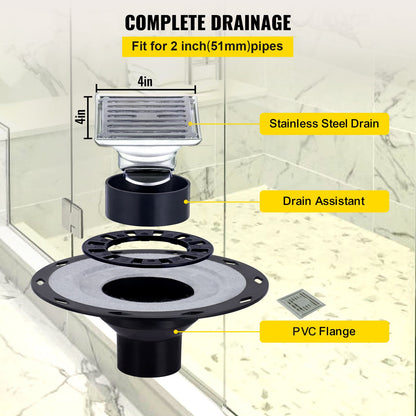 COMPLETE DRAINAGE
Fit for 2 inch(51mm)pipes

4in
4in

Stainless Steel Drain
Drain Assistant
PVC Flange