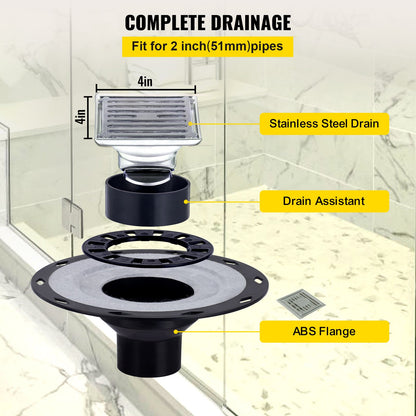 COMPLETE DRAINAGE

Fit for 2 inch(51mm)pipes

4in

4in

Stainless Steel Drain

Drain Assistant

ABS Flange