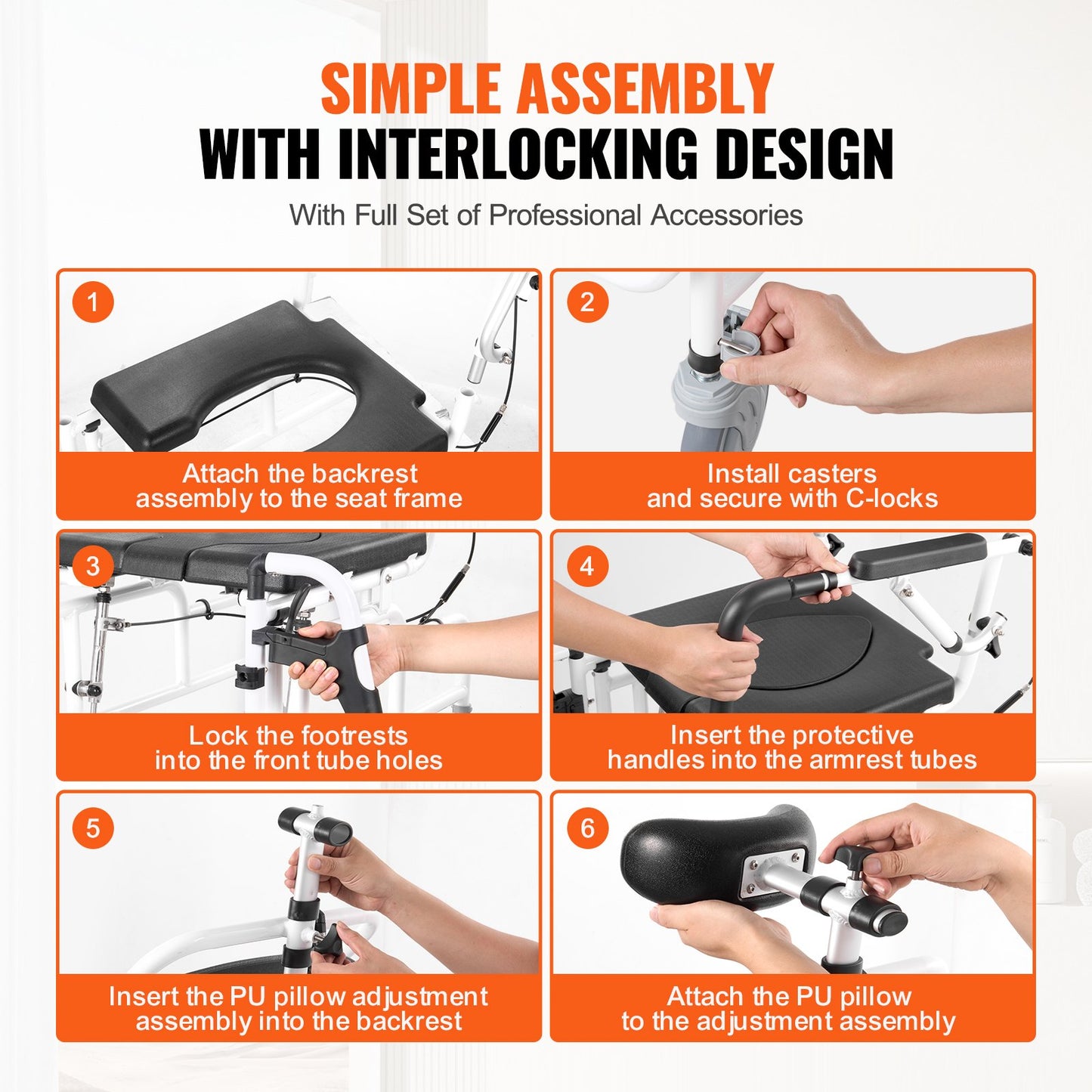 SIMPLE ASSEMBLY
WITH INTERLOCKING DESIGN

With Full Set of Professional Accessories

1
Attach the backrest assembly to the seat frame

2
Install casters and secure with C-locks

3
Lock the footrests into the front tube holes

4
Insert the protective handles into the armrest tubes

5
Insert the PU pillow adjustment assembly into the backrest

6
Attach the PU pillow to the adjustment assembly