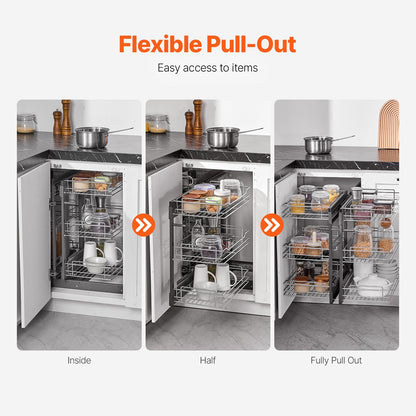 Flexible Pull-Out

Easy access to items

Inside

Half

Fully Pull Out