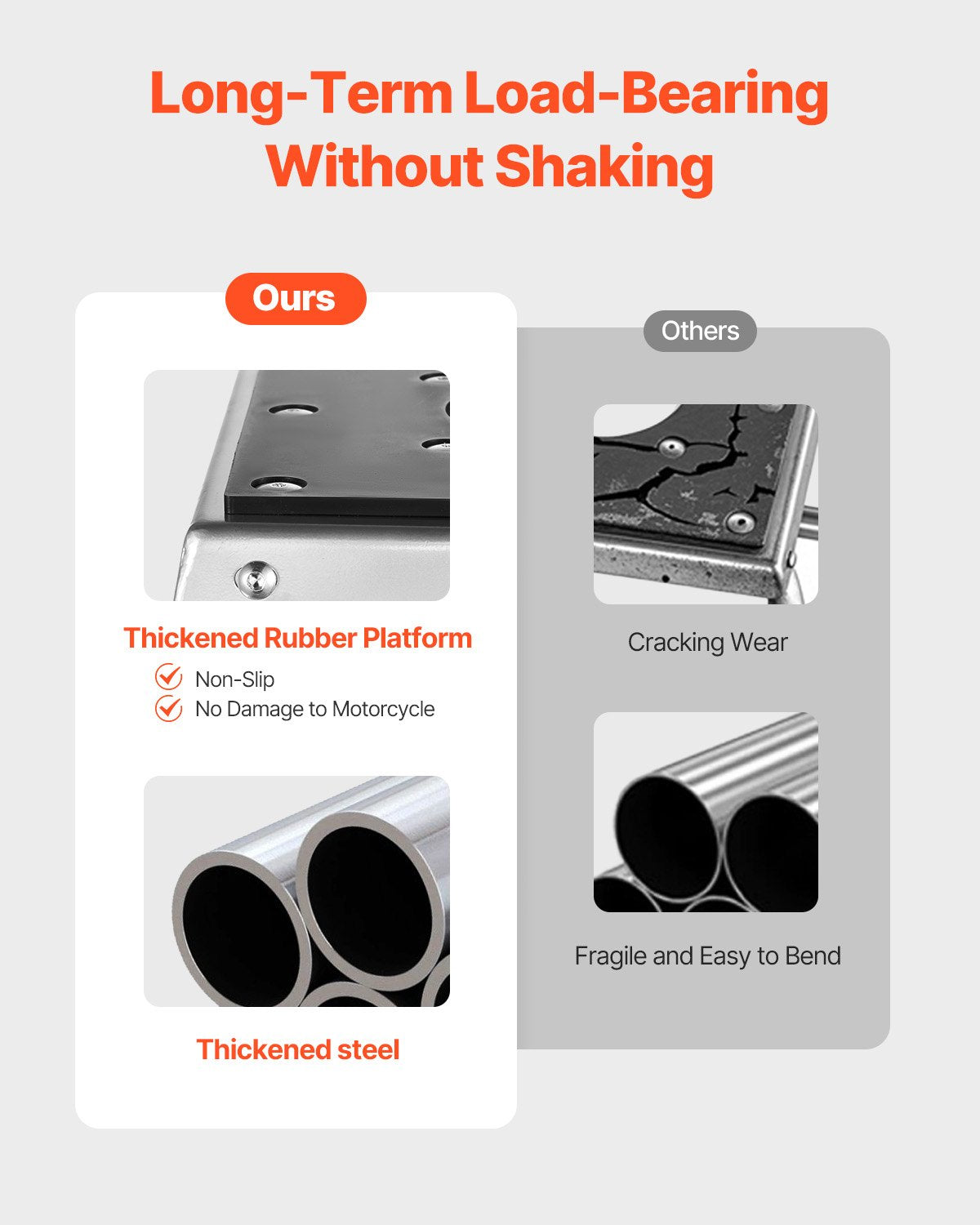 Long-Term Load-Bearing Without Shaking

Ours

Thickened Rubber Platform

Non-Slip

No Damage to Motorcycle

Thickened steel

Others

Cracking Wear

Fragile and Easy to Bend