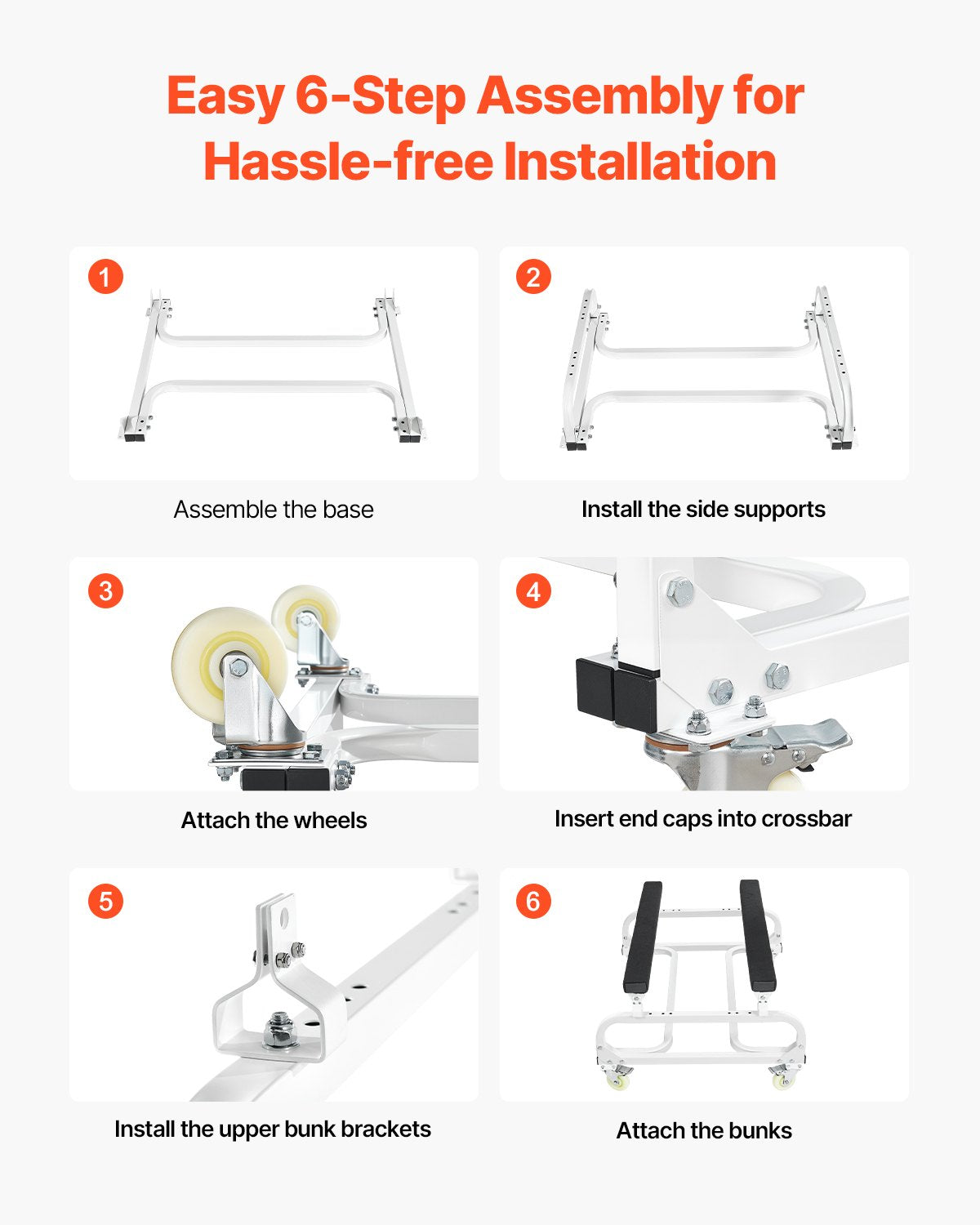 Easy 6-Step Assembly for Hassle-free Installation

1

Assemble the base

2

Install the side supports

3

Attach the wheels

4

Insert end caps into crossbar

5

Install the upper bunk brackets

6

Attach the bunks