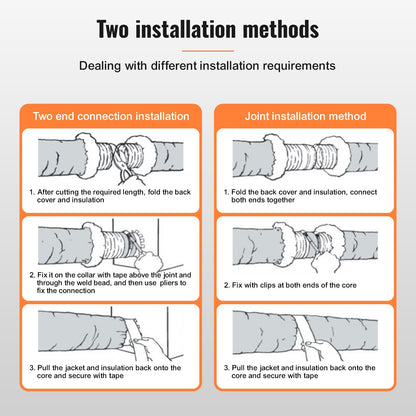 Two installation methods

Dealing with different installation requirements

Two end connection installation

1. After cutting the required length, fold the back cover and insulation

2. Fix it on the collar with tape above the joint and through the weld bead, and then use pliers to fix the connection

3. Pull the jacket and insulation back onto the core and secure with tape

Joint installation method

1. Fold the back cover and insulation, connect both ends together

2. Fix with clips at both ends of the core

3. Pull the jacket and insulation back onto the core and secure with tape