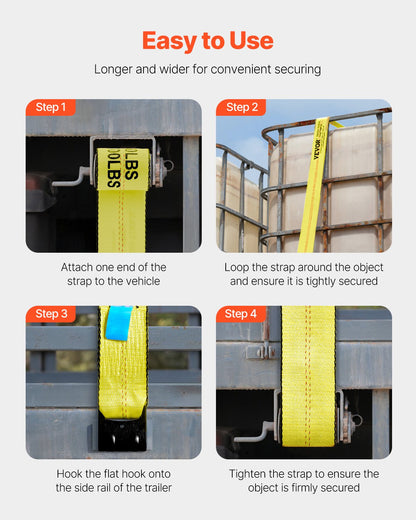 Easy to Use

Longer and wider for convenient securing

Step 1

LBS
0LBS

Attach one end of the strap to the vehicle

Step 2

VEVOR

Loop the strap around the object and ensure it is tightly secured

Step 3

Hook the flat hook onto the side rail of the trailer

Step 4

Tighten the strap to ensure the object is firmly secured