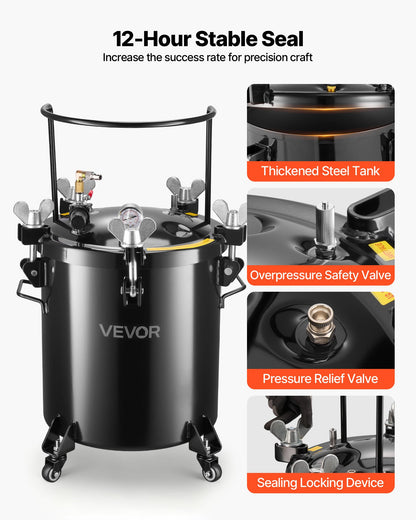 12-Hour Stable Seal
Increase the success rate for precision craft

VEVOR

Thickened Steel Tank

Overpressure Safety Valve

Pressure Relief Valve

Sealing Locking Device