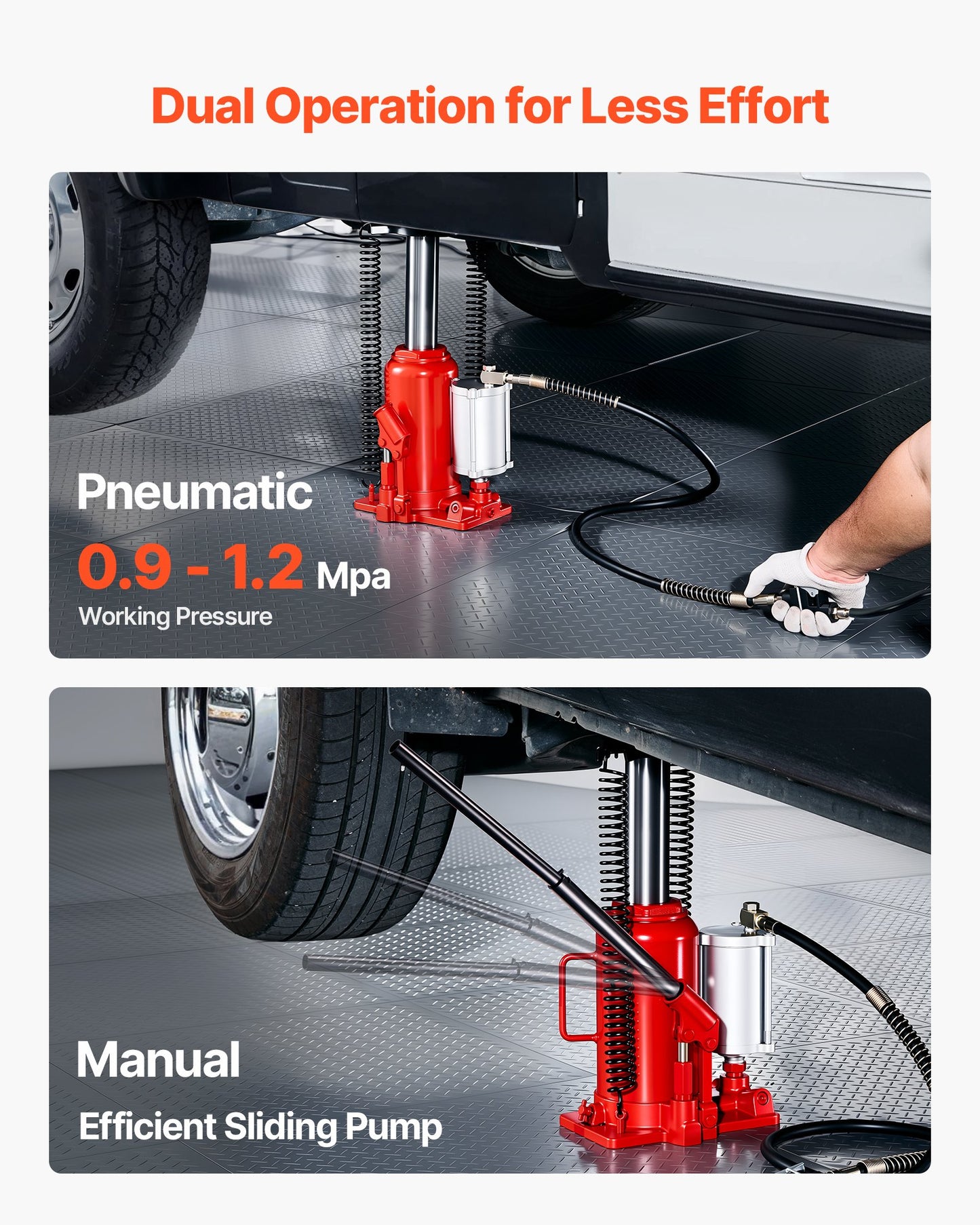 Dual Operation for Less Effort

Pneumatic
0.9 - 1.2 Mpa
Working Pressure

Manual
Efficient Sliding Pump