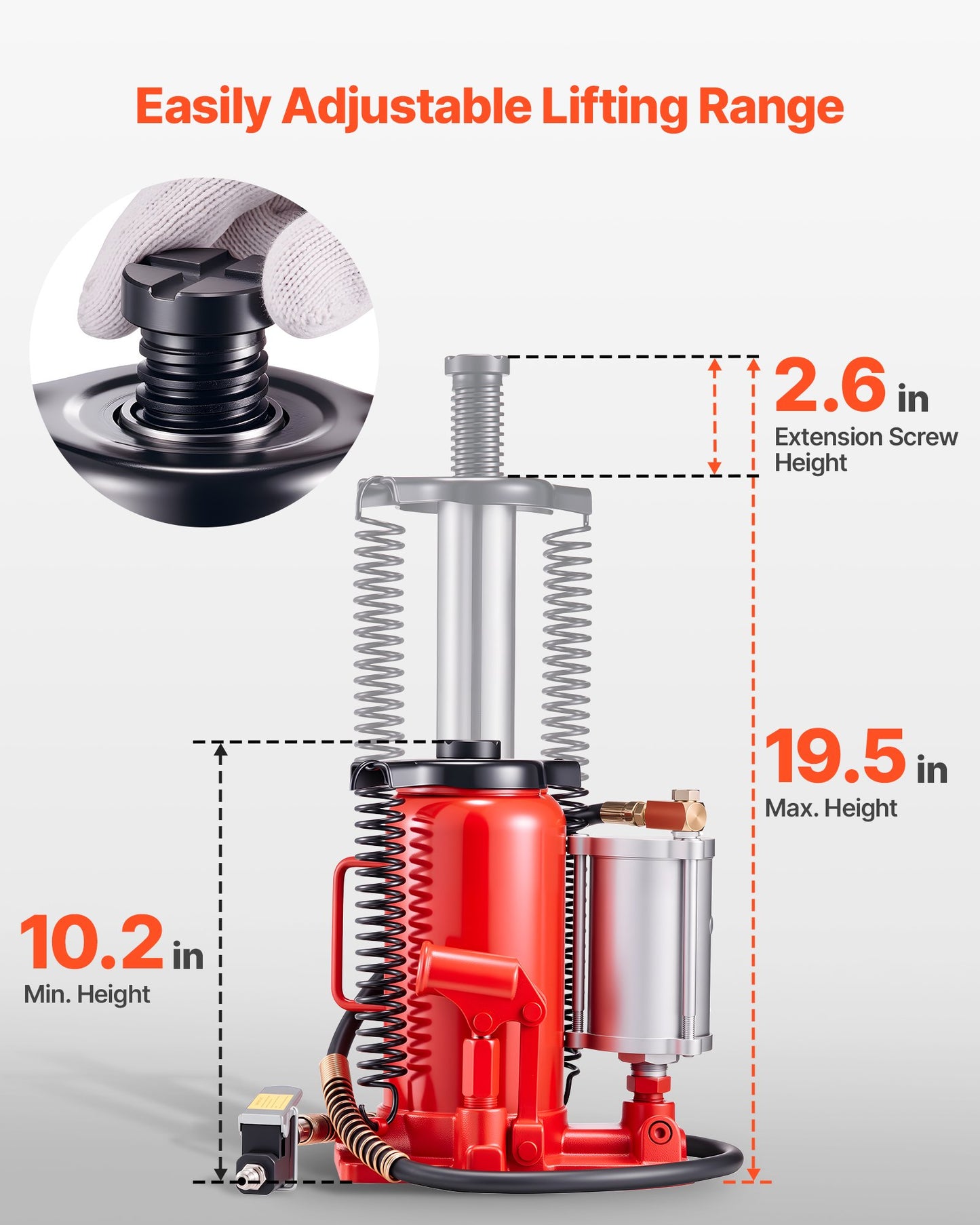 Easily Adjustable Lifting Range

2.6 in
Extension Screw Height

19.5 in
Max. Height

10.2 in
Min. Height