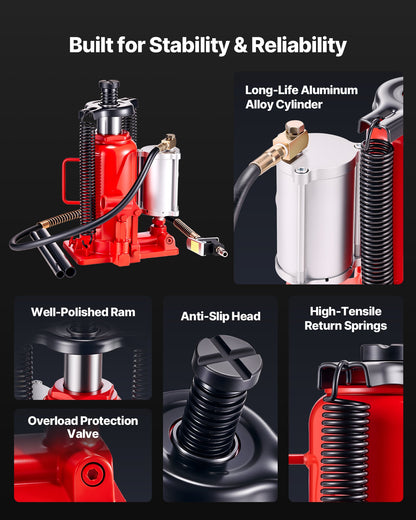 Built for Stability & Reliability

Long-Life Aluminum Alloy Cylinder

Well-Polished Ram

Anti-Slip Head

High-Tensile Return Springs

Overload Protection Valve