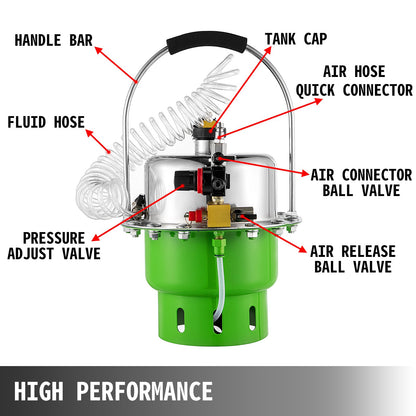 HANDLE BAR

TANK CAP

AIR HOSE
QUICK CONNECTOR

FLUID HOSE

AIR CONNECTOR
BALL VALVE

PRESSURE
ADJUST VALVE

AIR RELEASE
BALL VALVE

HIGH PERFORMANCE