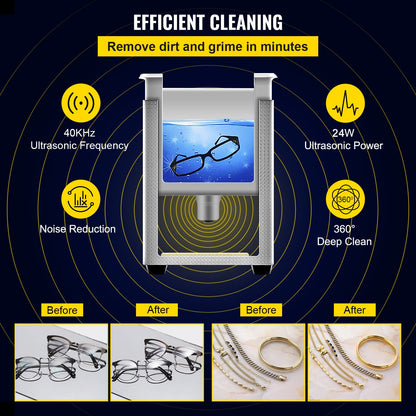 EFFICIENT CLEANING

Remove dirt and grime in minutes

40KHz
Ultrasonic Frequency

24W
Ultrasonic Power

Noise Reduction

360°

360°
Deep Clean

Before

After

Before

After