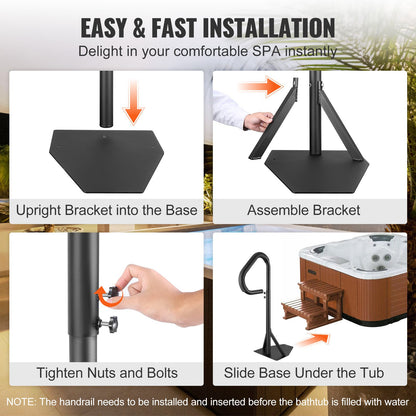 EASY & FAST INSTALLATION
Delight in your comfortable SPA instantly

Upright Bracket into the Base

Assemble Bracket

Tighten Nuts and Bolts

Slide Base Under the Tub

NOTE: The handrail needs to be installed and inserted before the bathtub is filled with water