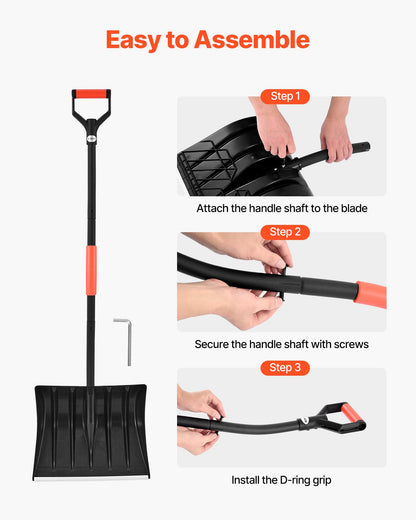 Easy to Assemble

Step 1

Attach the handle shaft to the blade

Step 2

Secure the handle shaft with screws

Step 3

Install the D-ring grip